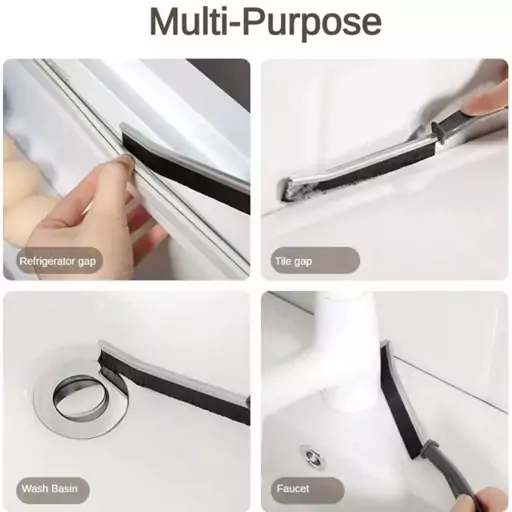 Multi-Purpose

Refrigerator gap

Tile gap

Wash Basin

Faucet